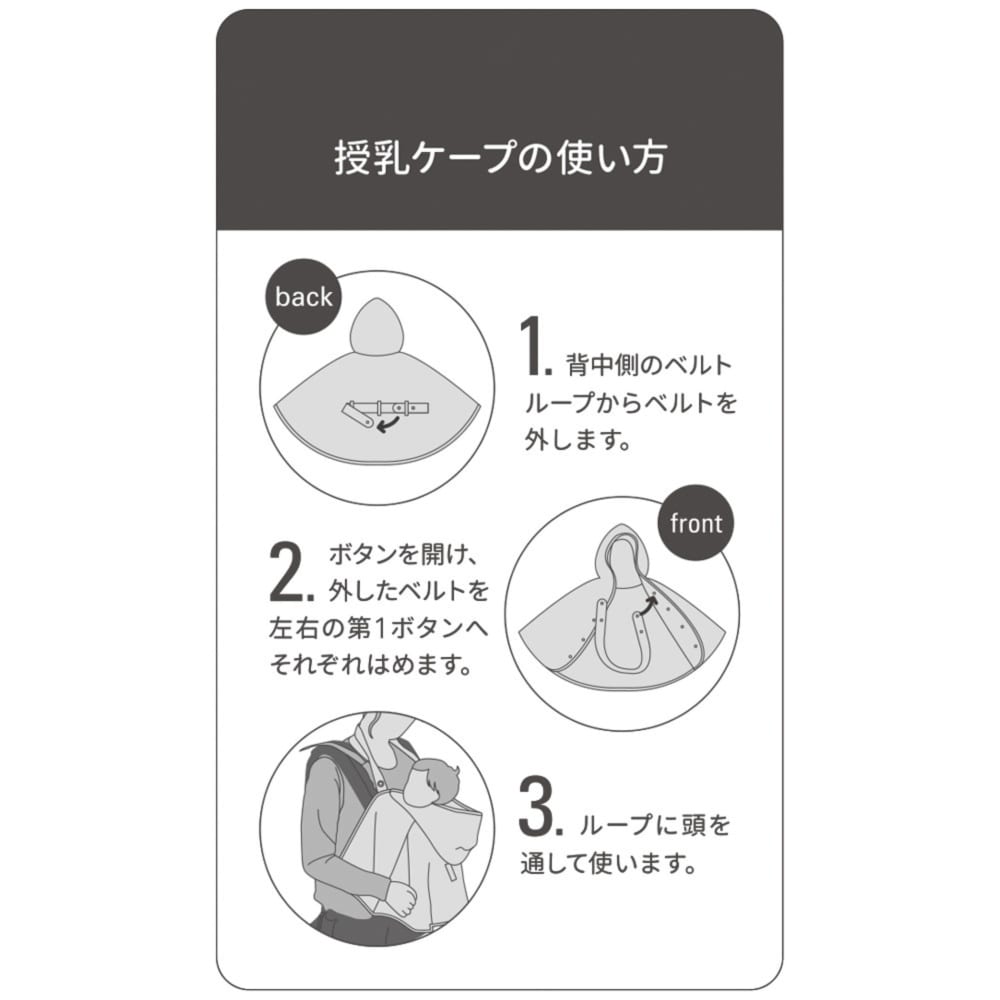 授乳ケープの使い方

back

1. 背中側のベルトループからベルトを外します。

front

2. ボタンを開け、外したベルトを左右の第1ボタンへそれぞれはめます。

3. ループに頭を通して使います。